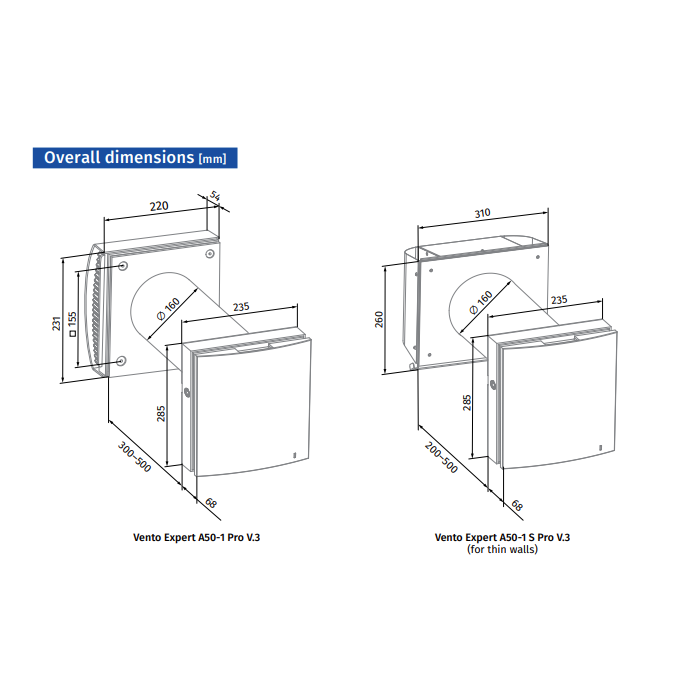 Overall dimensions [mm]

220

54

231

□ 155

∅ 160

235

285

300–500

68

Vento Expert A50-1 Pro V.3

310

260

∅ 160

235

285

200–500

68

Vento Expert A50-1 S Pro V.3
(for thin walls)