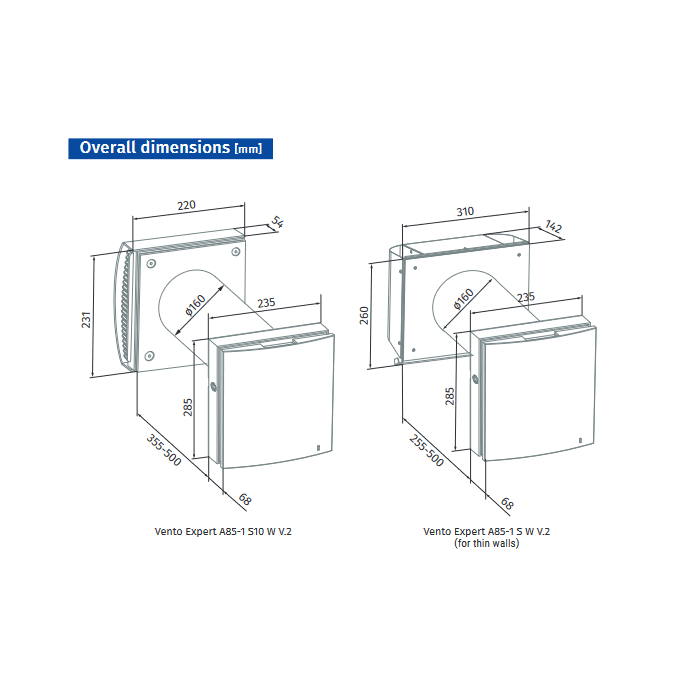 Overall dimensions [mm]

220
54
231
ø160
235
285
355-500
68

Vento Expert A85-1 S10 W V.2

310
142
260
ø160
235
285
255-500
68

Vento Expert A85-1 S W V.2
(for thin walls)