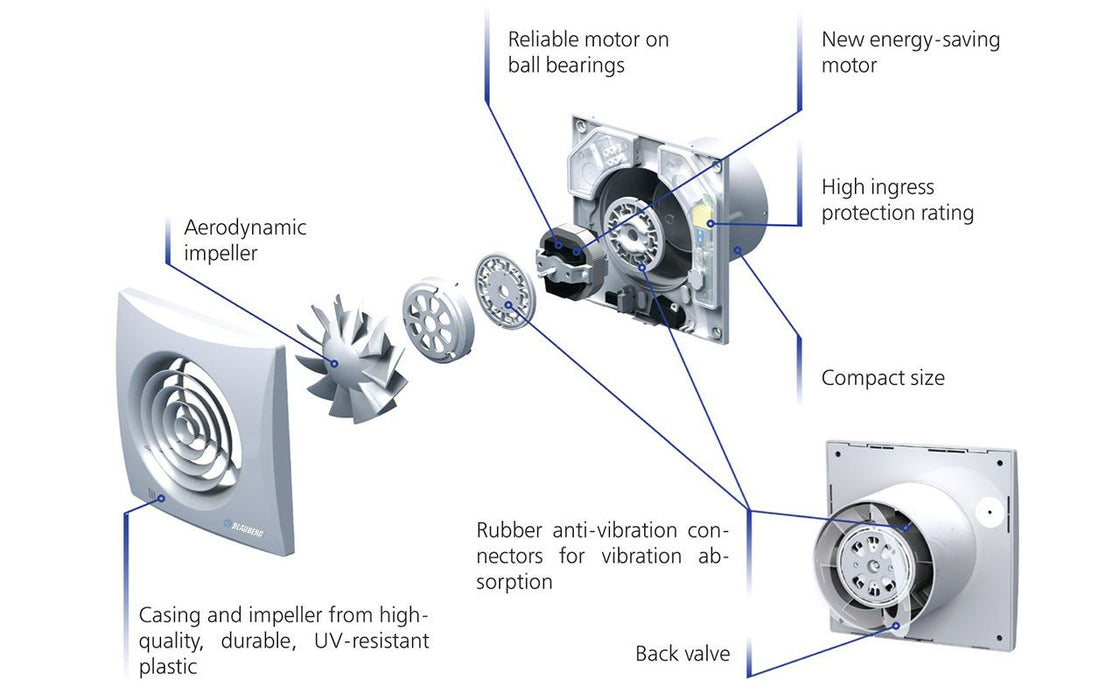 Reliable motor on ball bearings

New energy-saving motor

High ingress protection rating

Aerodynamic impeller

Compact size

BLAUBERG

Rubber anti-vibration connectors for vibration absorption

Casing and impeller from high-quality, durable, UV-resistant plastic

Back valve