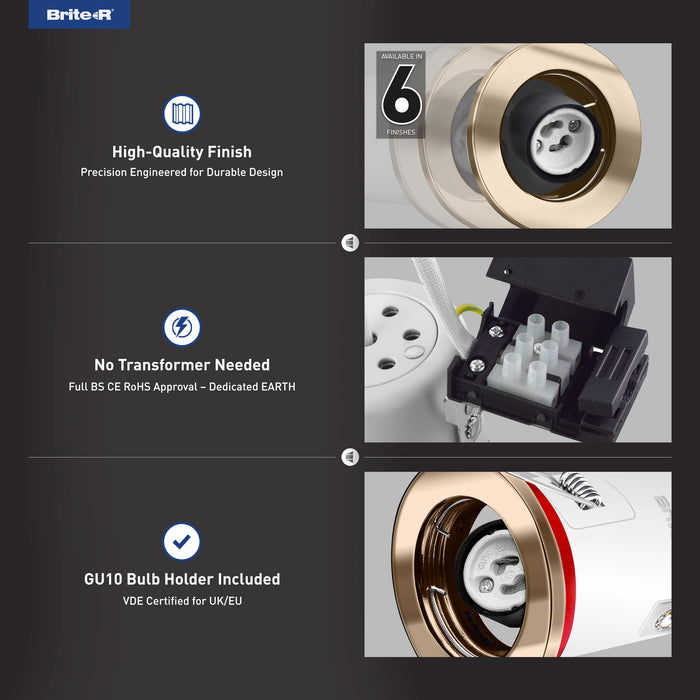 Brite-R

High-Quality Finish
Precision Engineered for Durable Design

AVAILABLE IN
6
FINISHES

No Transformer Needed
Full BS CE RoHS Approval – Dedicated EARTH

GU10 Bulb Holder Included
VDE Certified for UK/EU