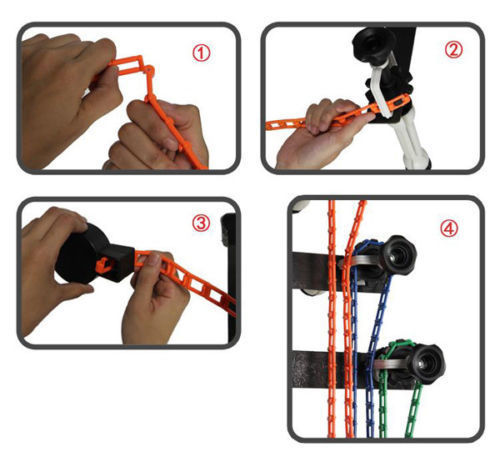 ①

②

③

④