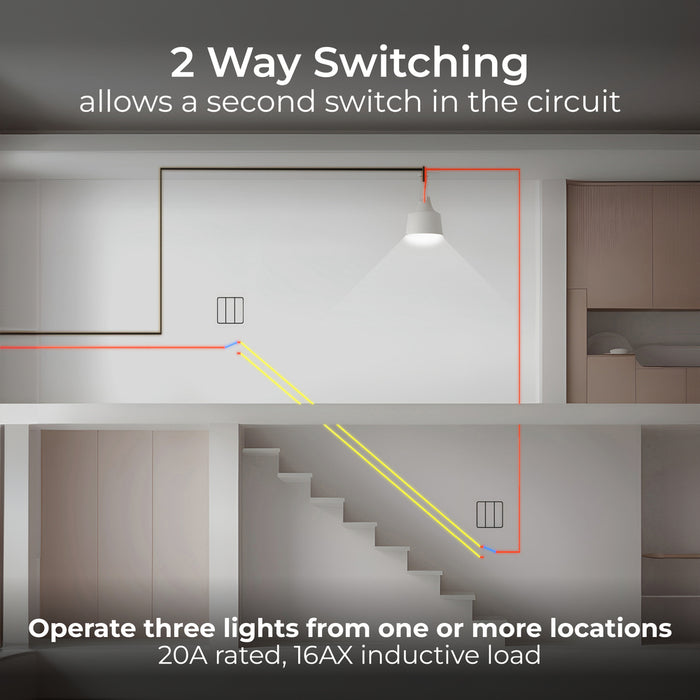 2 Way Switching
allows a second switch in the circuit

Operate three lights from one or more locations
20A rated, 16AX inductive load