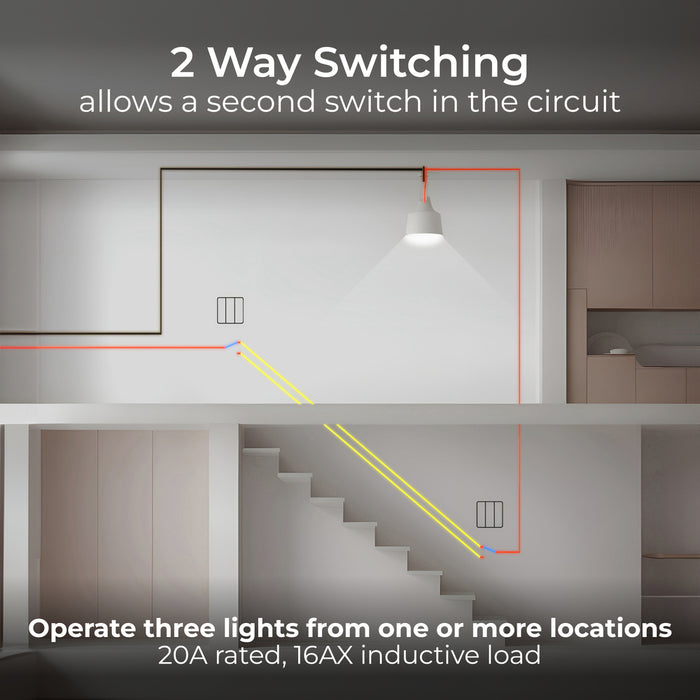 2 Way Switching
allows a second switch in the circuit

Operate three lights from one or more locations
20A rated, 16AX inductive load