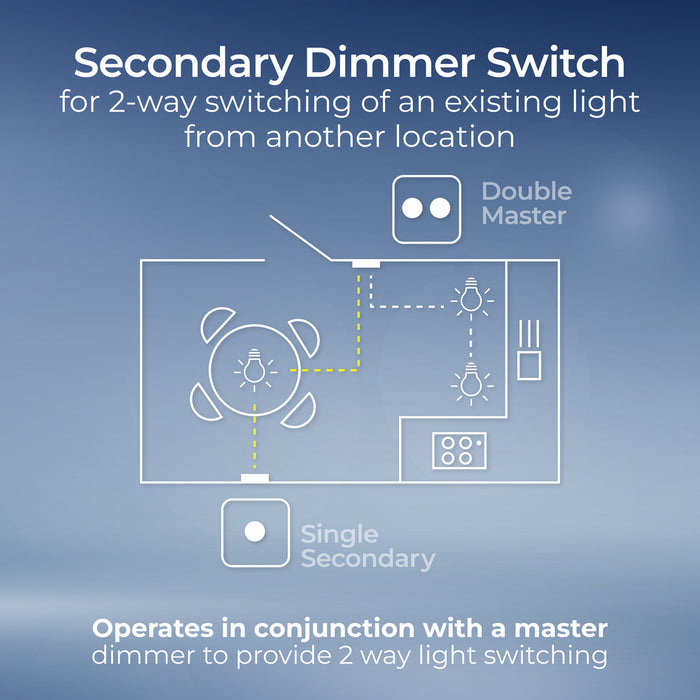 Secondary Dimmer Switch
for 2-way switching of an existing light from another location

Double Master

Single Secondary

Operates in conjunction with a master dimmer to provide 2 way light switching