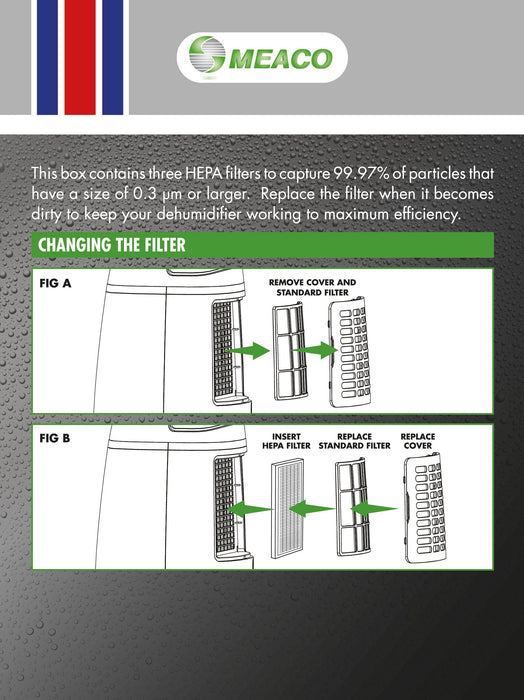 MEACO

This box contains three HEPA filters to capture 99.97% of particles that have a size of 0.3 μm or larger. Replace the filter when it becomes dirty to keep your dehumidifier working to maximum efficiency.

CHANGING THE FILTER

FIG A

REMOVE COVER AND STANDARD FILTER

FIG B

INSERT HEPA FILTER

REPLACE STANDARD FILTER

REPLACE COVER